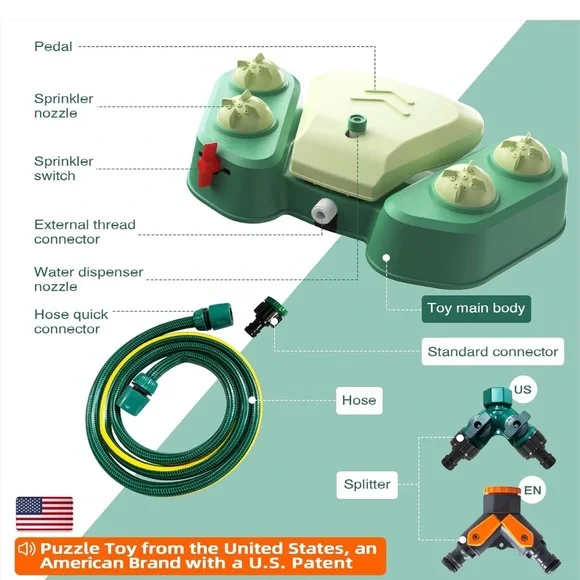 Pedal

Sprinkler nozzle

Sprinkler switch

External thread connector

Water dispenser nozzle

Hose quick connector

Toy main body

Standard connector

Hose

US

Splitter

EN

Puzzle Toy from the United States, an American Brand with a U.S. Patent